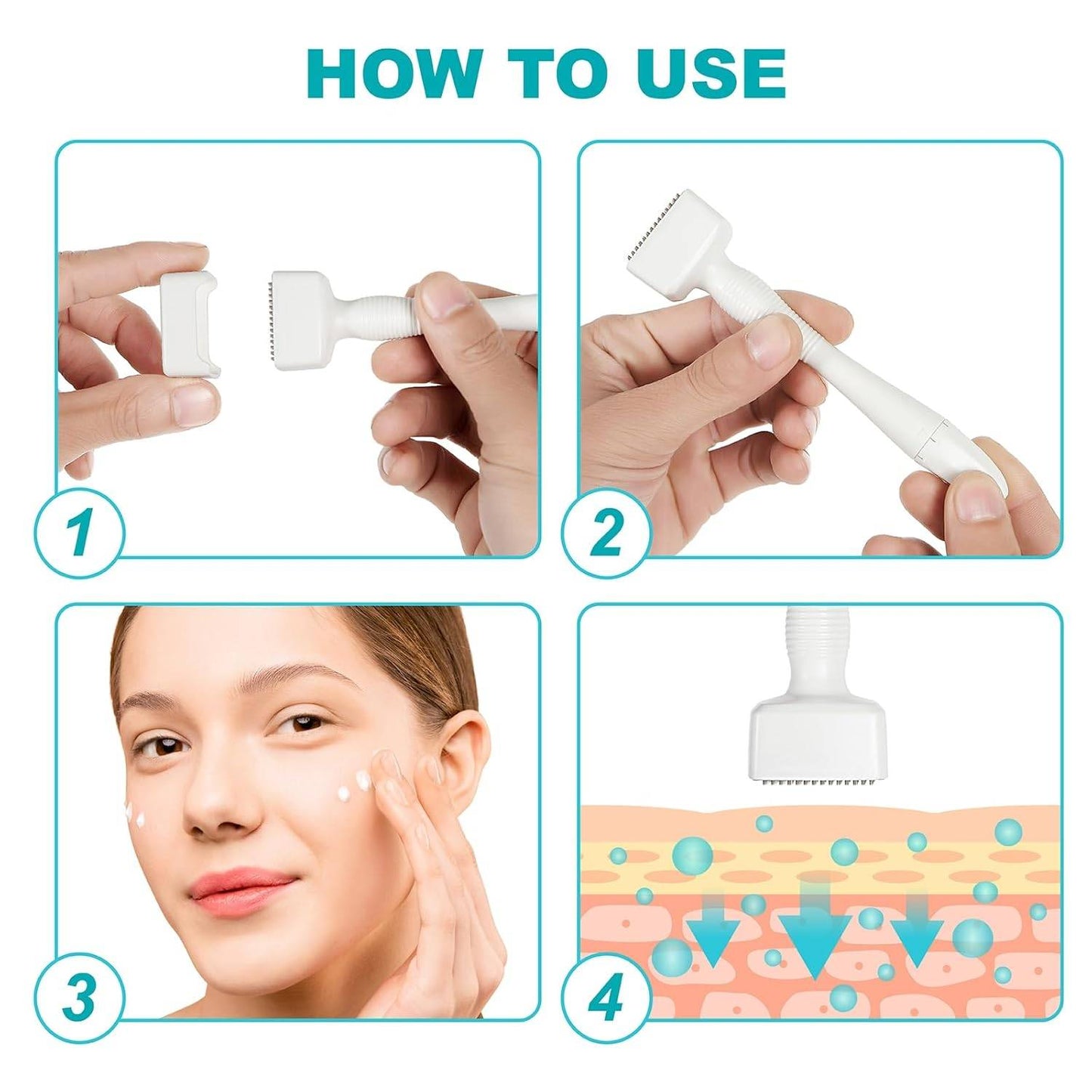 HOW TO USE

1

2

3

4